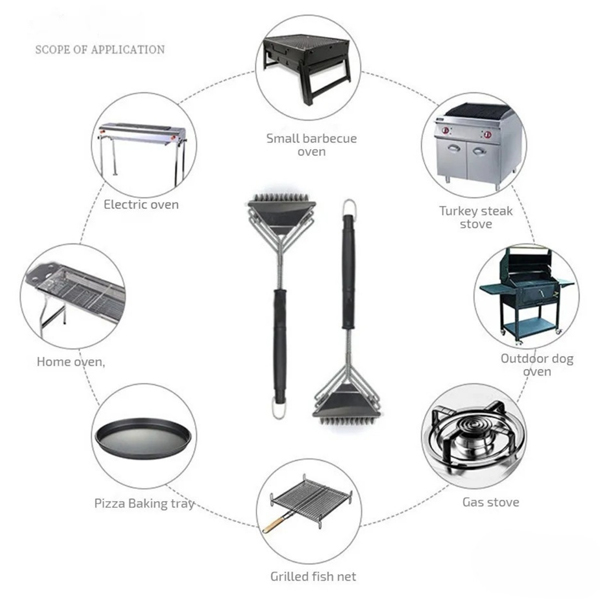 SCOPE OF APPLICATION

Small barbecue oven

Electric oven

Turkey steak stove

Home oven,

Outdoor dog oven

Pizza Baking tray

Gas stove

Grilled fish net