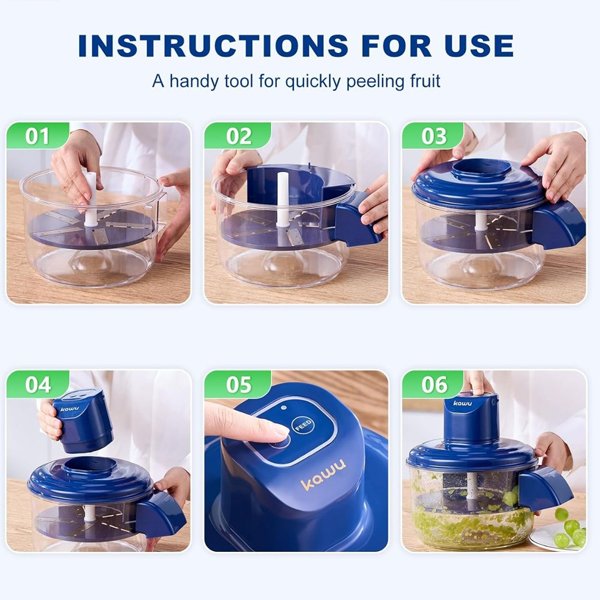 INSTRUCTIONS FOR USE

A handy tool for quickly peeling fruit

01

02

03

04

kawu

05

FEED

kawu

06

kawu