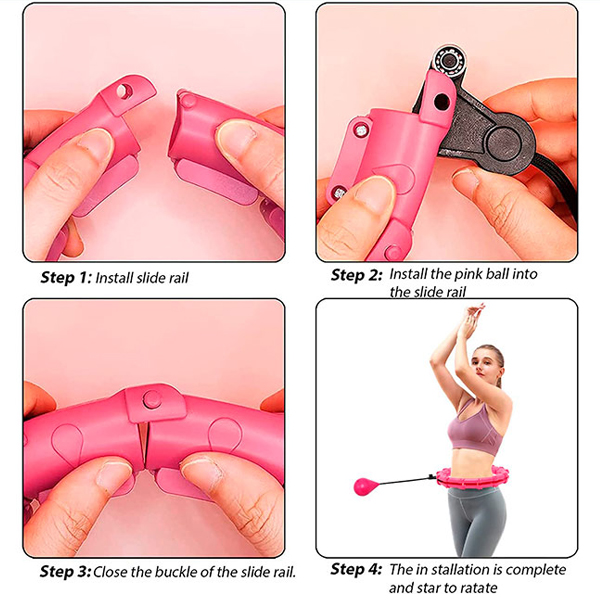 Step 1: Install slide rail

Step 2: Install the pink ball into the slide rail

Step 3: Close the buckle of the slide rail.

Step 4: The in stallation is complete and star to ratate