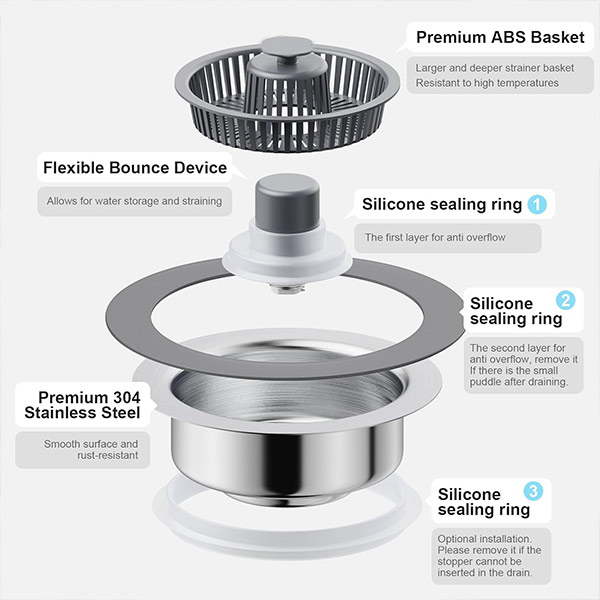 Premium ABS Basket

Larger and deeper strainer basket
Resistant to high temperatures

Flexible Bounce Device

Allows for water storage and straining

Silicone sealing ring 1

The first layer for anti overflow

Silicone sealing ring 2

The second layer for anti overflow, remove it If there is the small puddle after draining.

Premium 304 Stainless Steel

Smooth surface and rust-resistant

Silicone sealing ring 3

Optional installation. Please remove it if the stopper cannot be inserted in the drain.