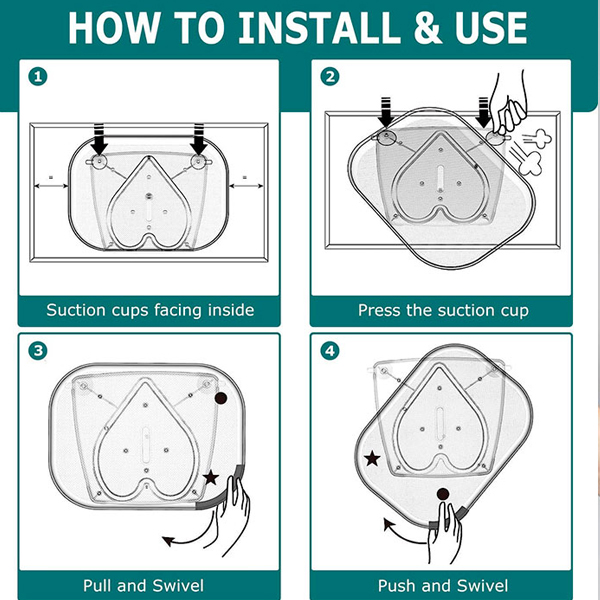 HOW TO INSTALL & USE

1

=

=

Suction cups facing inside

2

Press the suction cup

3

Pull and Swivel

4

Push and Swivel