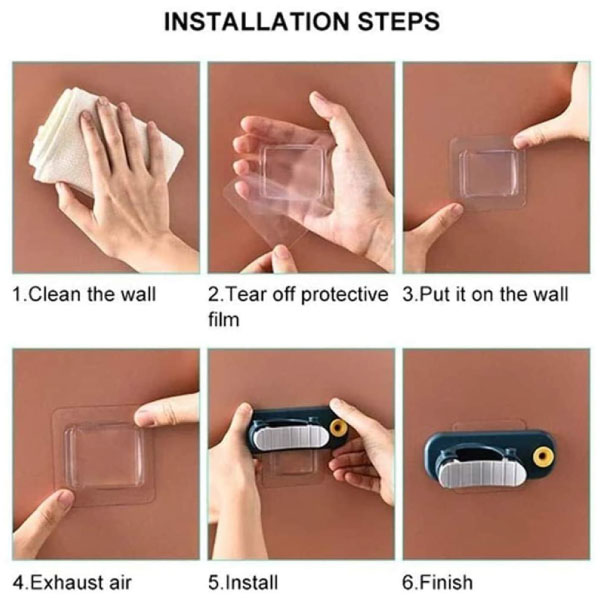 INSTALLATION STEPS

1.Clean the wall

2.Tear off protective film

3.Put it on the wall

4.Exhaust air

5.Install

6.Finish