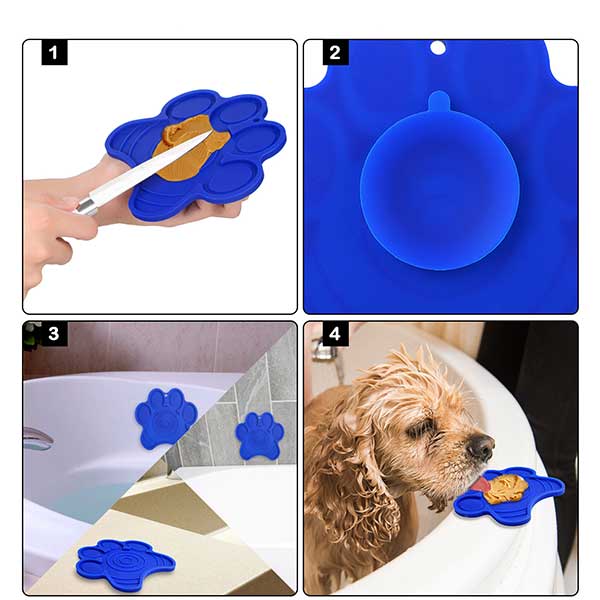 1

2

3

4