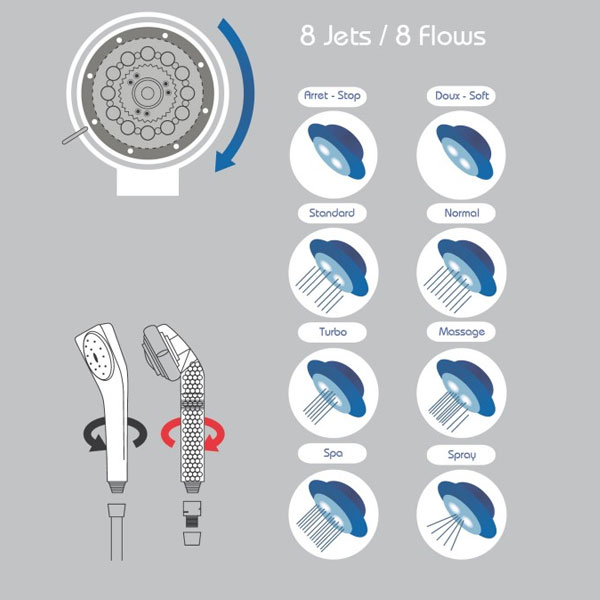 8 Jets / 8 Flows

Arret - Stop

Doux - Soft

Standard

Normal

Turbo

Massage

Spa

Spray