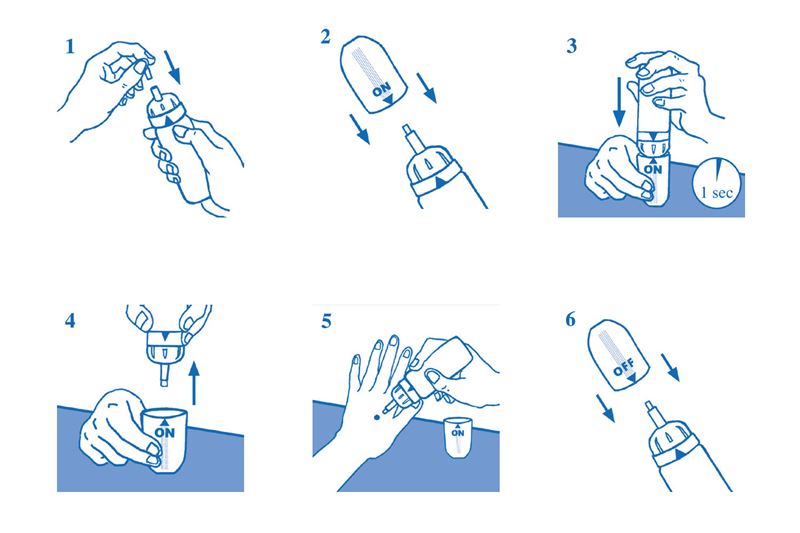 1

2

ON

3

ON

1 sec

4

ON

5

ON

6

OFF